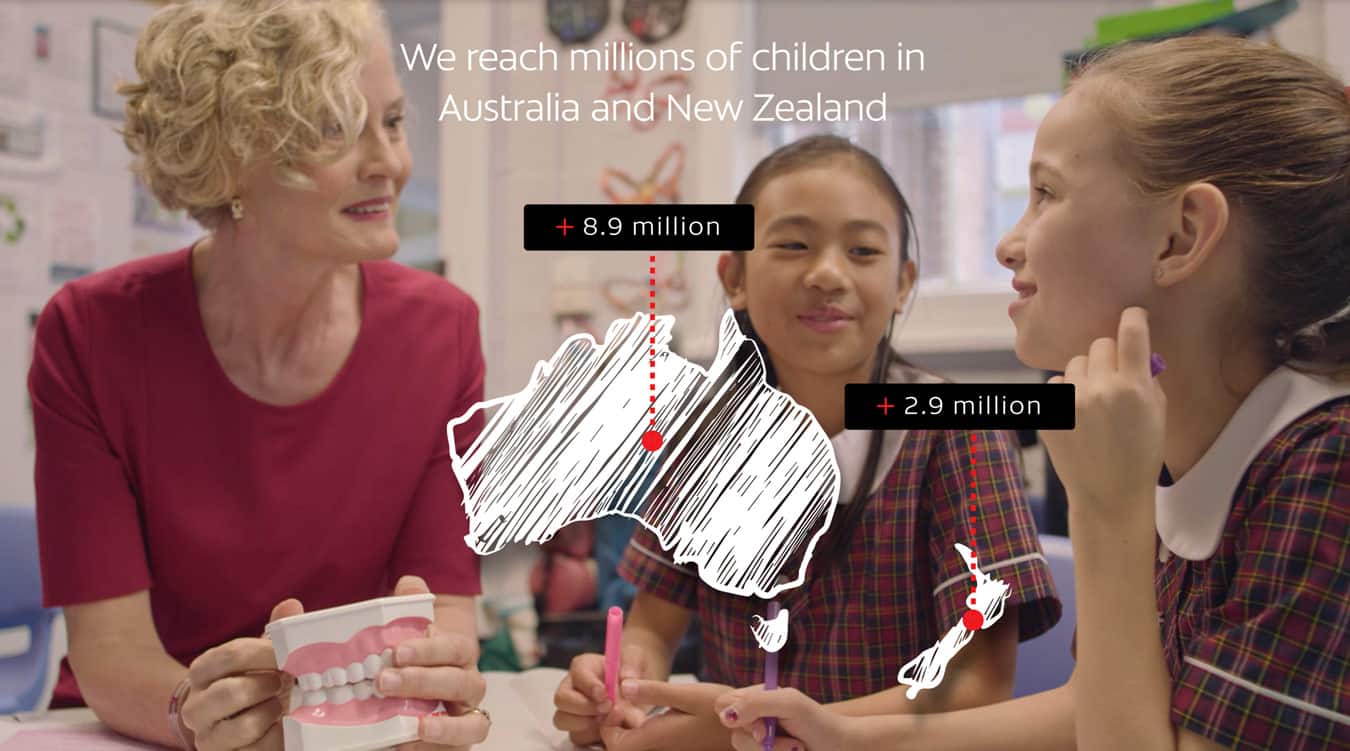 We reach millions of children in Australia and New Zealand

+ 8.9 million

+ 2.9 million